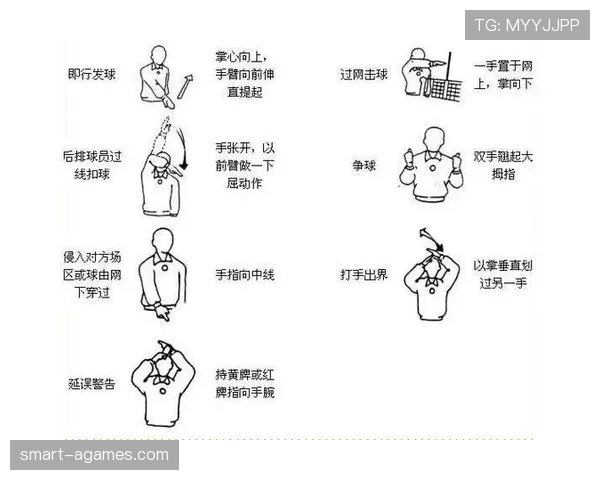 TG: MYYJJPP

即行发球

掌心向上，手臂向前伸直提起

后排球员过线扣球

手张开，以前臂做一下屈动作

侵入对方场区或球由网下穿过

手指向中线

延误警告

持黄牌或红牌指向手腕

过网击球

一手置于网上，掌向下

争球

双手翘起大拇指

打手出界

以掌垂直划过另一手

smart-agames.com